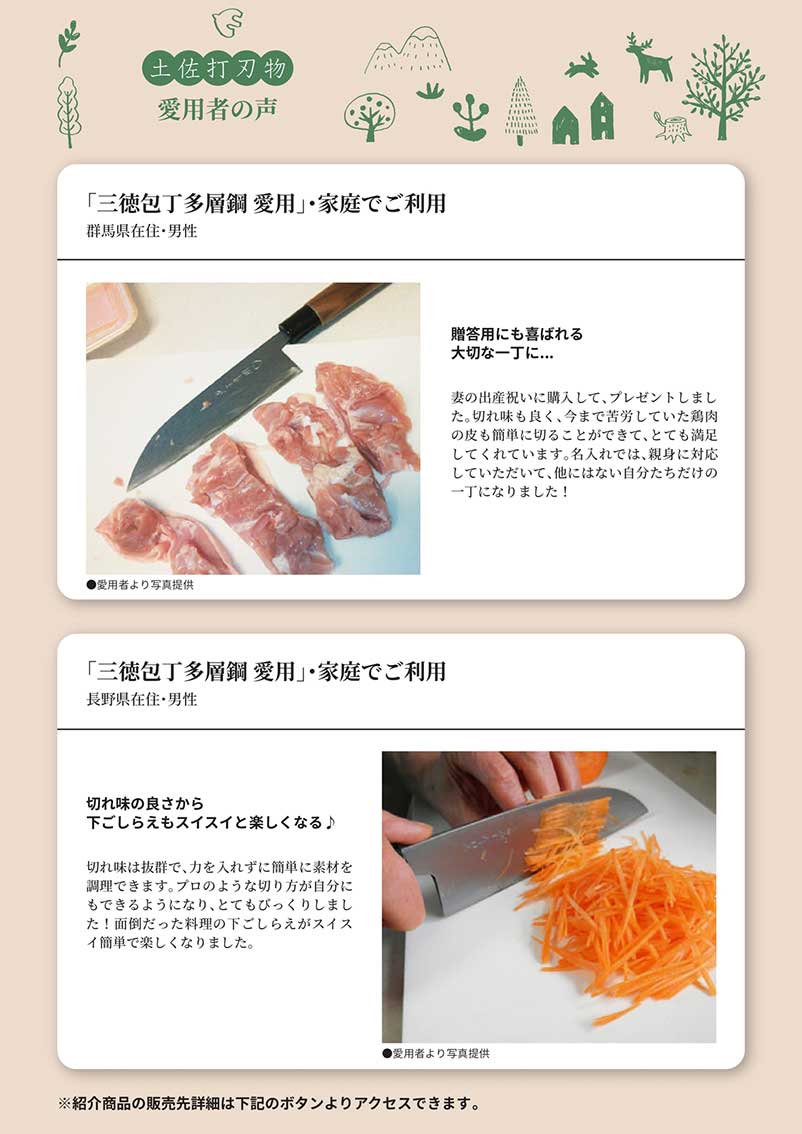 土佐打刃物
愛用者の声

「三徳包丁多層鋼 愛用」・家庭でご利用
群馬県在住・男性

贈答用にも喜ばれる
大切な一丁に…

妻の出産祝いに購入して、プレゼントしました。切れ味も良く、今まで苦労していた鶏肉の皮も簡単に切ることができて、とても満足してくれています。名入れでは、親身に対応していただいて、他にはない自分たちだけの一丁になりました！

●愛用者より写真提供

「三徳包丁多層鋼 愛用」・家庭でご利用
長野県在住・男性

切れ味の良さから
下ごしらえもスイスイと楽しくなる♪

切れ味は抜群で、力を入れずに簡単に素材を調理できます。プロのような切り方が自分にもできるようになり、とてもびっくりしました！面倒だった料理の下ごしらえがスイスイ簡単で楽しくなりました。

●愛用者より写真提供

※紹介商品の販売先詳細は下記のボタンよりアクセスできます。